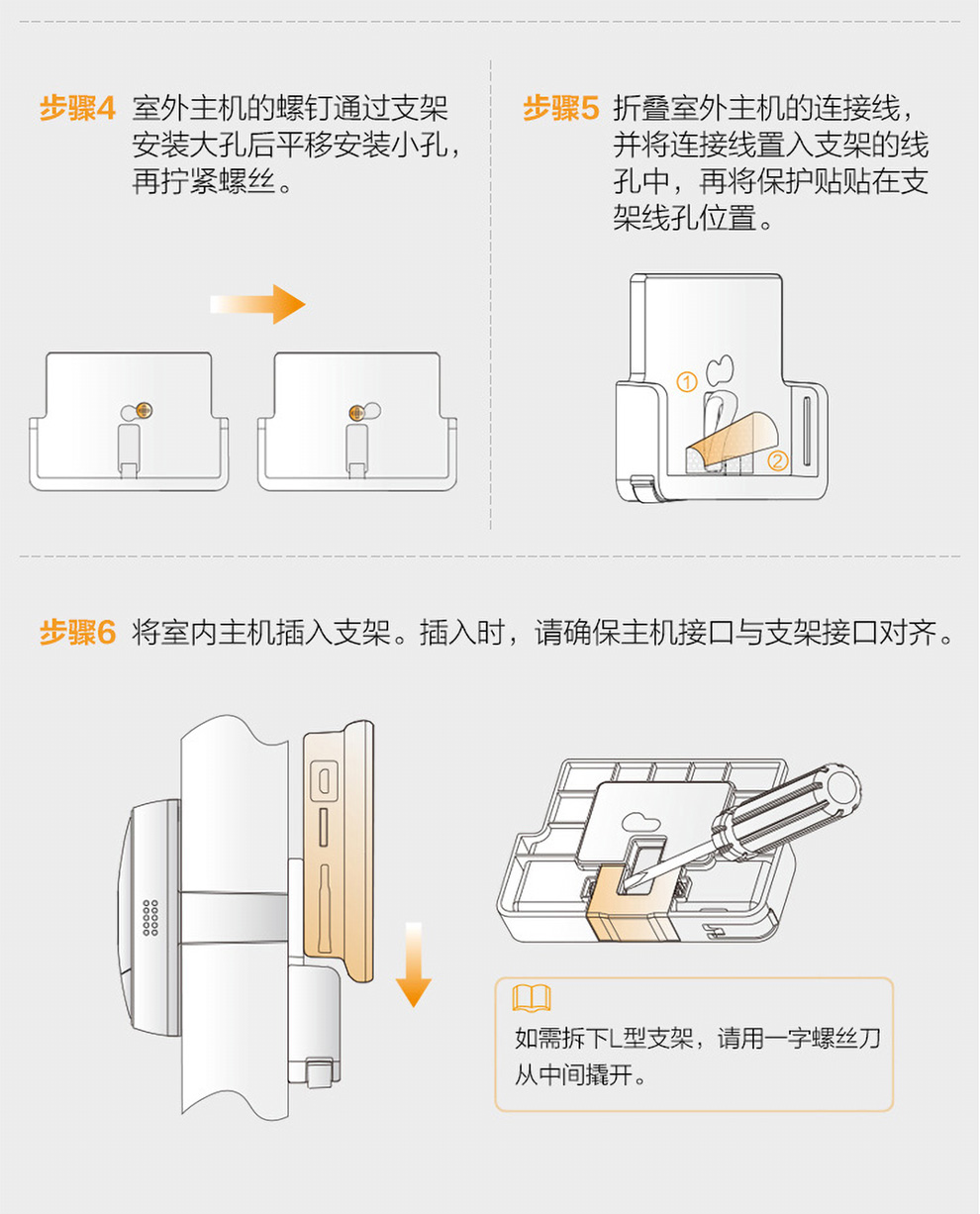 步骤4 室外主机的螺钉通过支架安装大孔后平移安装小孔，再拧紧螺丝。

步骤5 折叠室外主机的连接线，并将连接线置入支架的线孔中，再将保护贴贴在支架线孔位置。

①

②

步骤6 将室内主机插入支架。插入时，请确保主机接口与支架接口对齐。

如需拆下L型支架，请用一字螺丝刀从中间撬开。